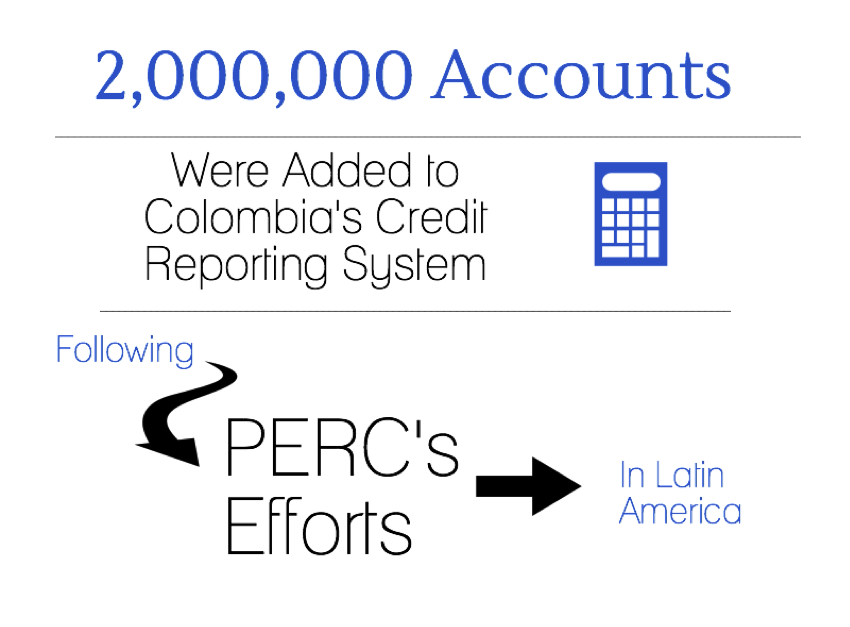 2,000,000 Accounts

Were Added to Colombia's Credit Reporting System

Following

PERC's Efforts

In Latin America